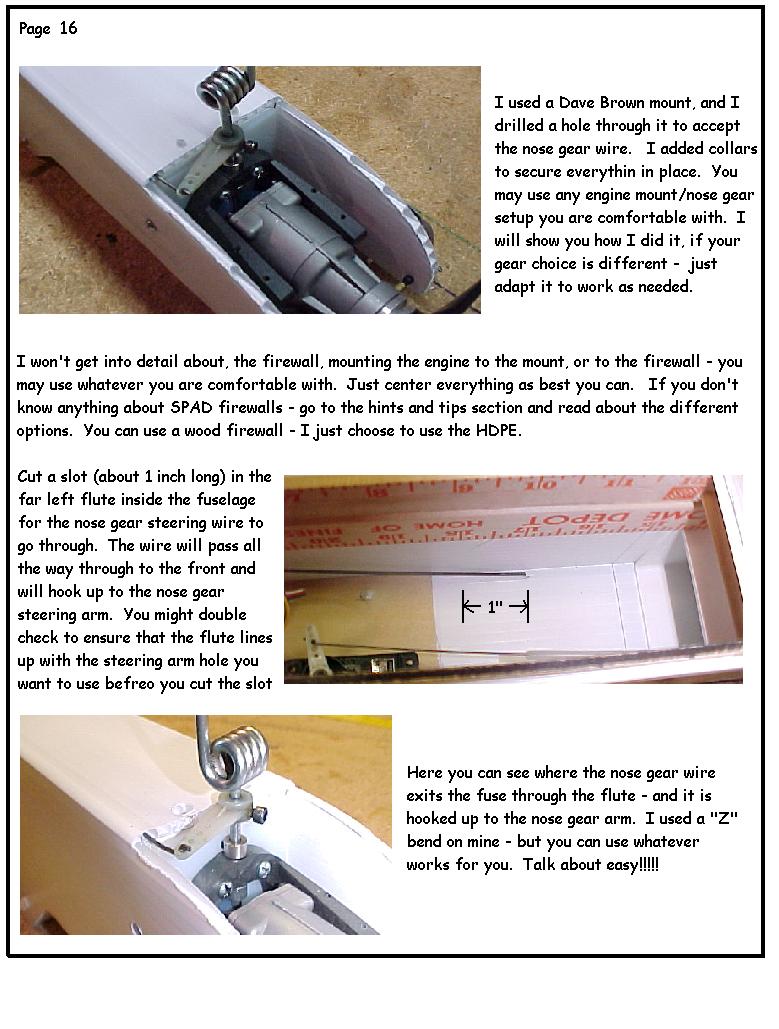 Page 16

I used a Dave Brown mount, and I drilled a hole through it to accept the nose gear wire. I added collars to secure everythin in place. You may use any engine mount/nose gear setup you are comfortable with. I will show you how I did it, if your gear choice is different - just adapt it to work as needed.

I won't get into detail about, the firewall, mounting the engine to the mount, or to the firewall - you may use whatever you are comfortable with. Just center everything as best you can. If you don't know anything about SPAD firewalls - go to the hints and tips section and read about the different options. You can use a wood firewall - I just choose to use the HDPE.

Cut a slot (about 1 inch long) in the far left flute inside the fuselage for the nose gear steering wire to go through. The wire will pass all the way through to the front and will hook up to the nose gear steering arm. You might double check to ensure that the flute lines up with the steering arm hole you want to use befreo you cut the slot

HOME DEPOT

1"

Here you can see where the nose gear wire exits the fuse through the flute - and it is hooked up to the nose gear arm. I used a "Z" bend on mine - but you can use whatever works for you. Talk about easy!!!!!