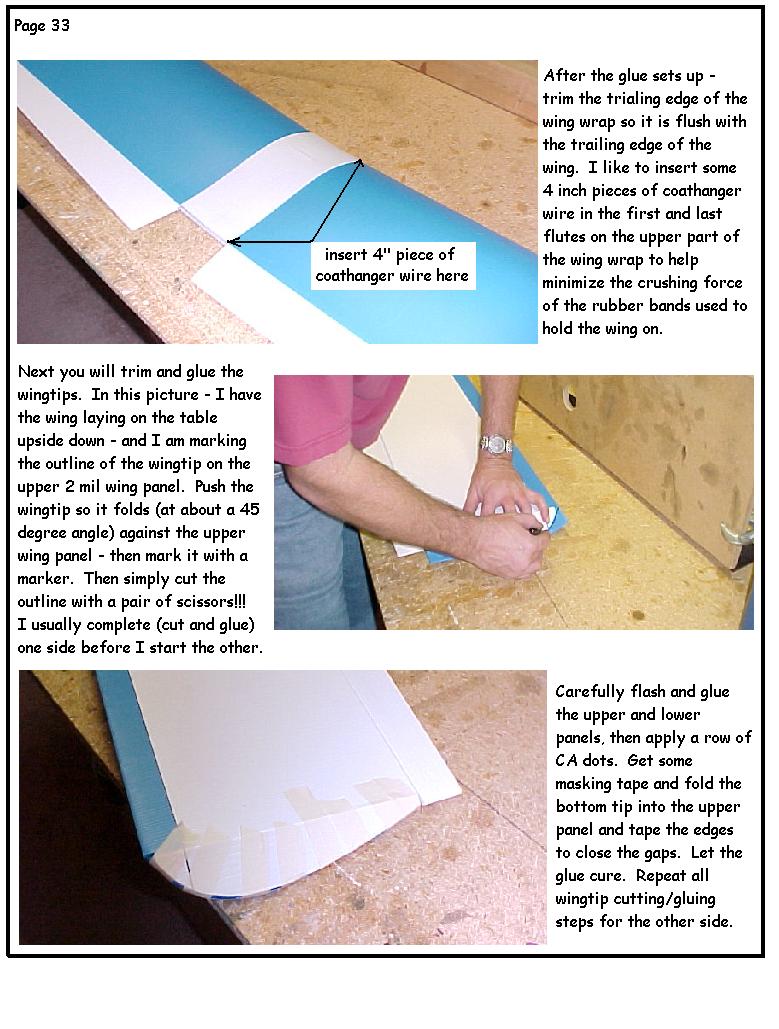 Page 33

insert 4" piece of coathanger wire here

After the glue sets up - trim the trialing edge of the wing wrap so it is flush with the trailing edge of the wing. I like to insert some 4 inch pieces of coathanger wire in the first and last flutes on the upper part of the wing wrap to help minimize the crushing force of the rubber bands used to hold the wing on.

Next you will trim and glue the wingtips. In this picture - I have the wing laying on the table upside down - and I am marking the outline of the wingtip on the upper 2 mil wing panel. Push the wingtip so it folds (at about a 45 degree angle) against the upper wing panel - then mark it with a marker. Then simply cut the outline with a pair of scissors!!! I usually complete (cut and glue) one side before I start the other.

Carefully flash and glue the upper and lower panels, then apply a row of CA dots. Get some masking tape and fold the bottom tip into the upper panel and tape the edges to close the gaps. Let the glue cure. Repeat all wingtip cutting/gluing steps for the other side.